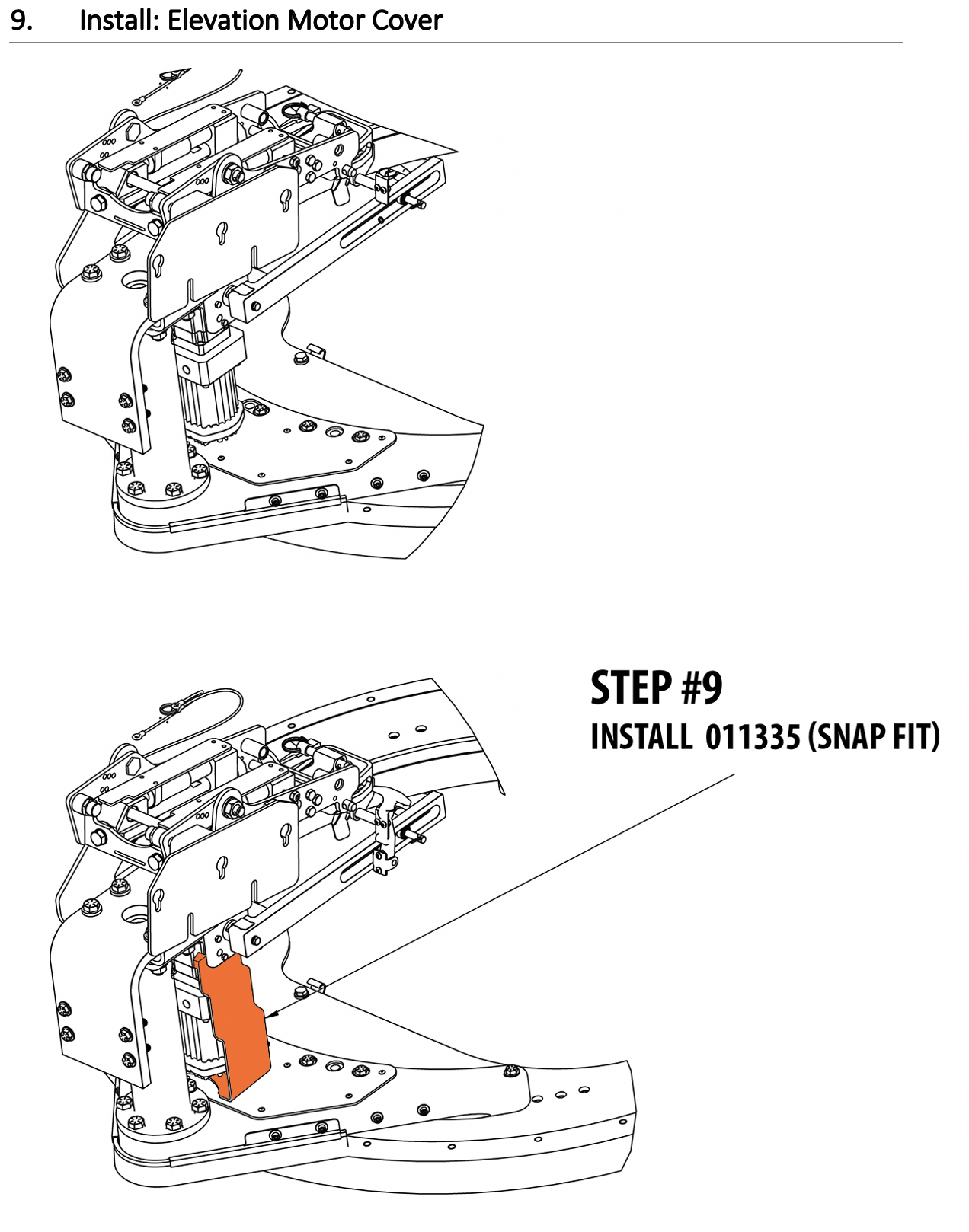 9. Install: Elevation Motor Cover

STEP #9
INSTALL 011335 (SNAP FIT)