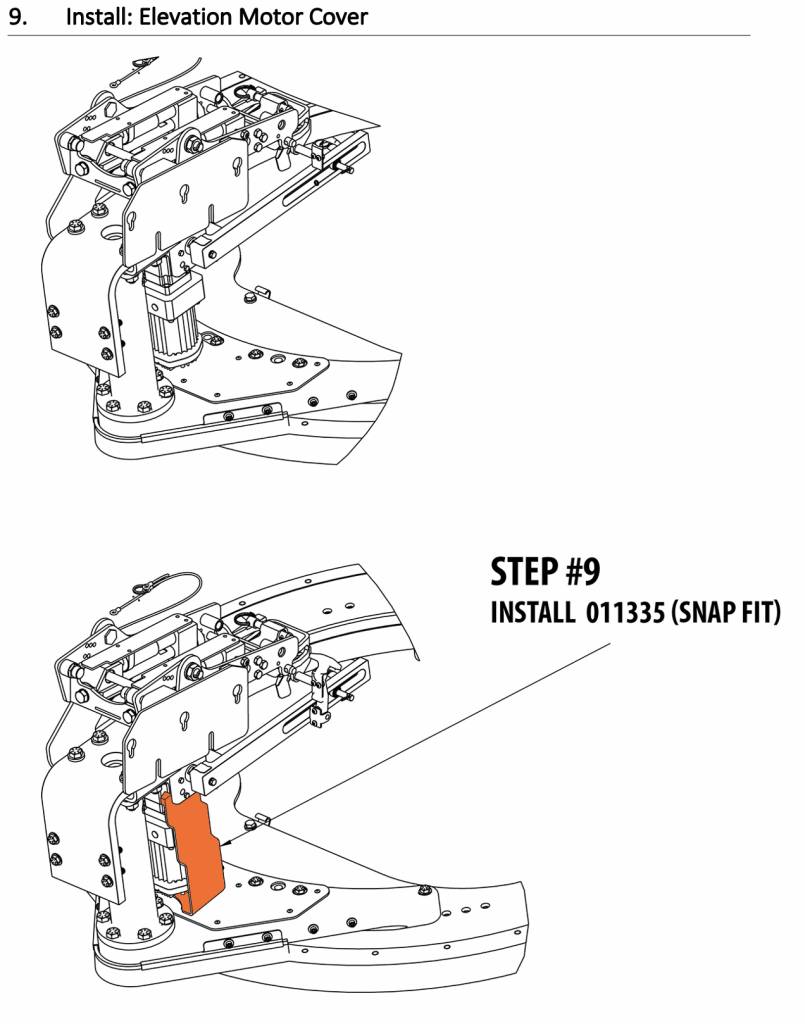 9. Install: Elevation Motor Cover

STEP #9
INSTALL 011335 (SNAP FIT)