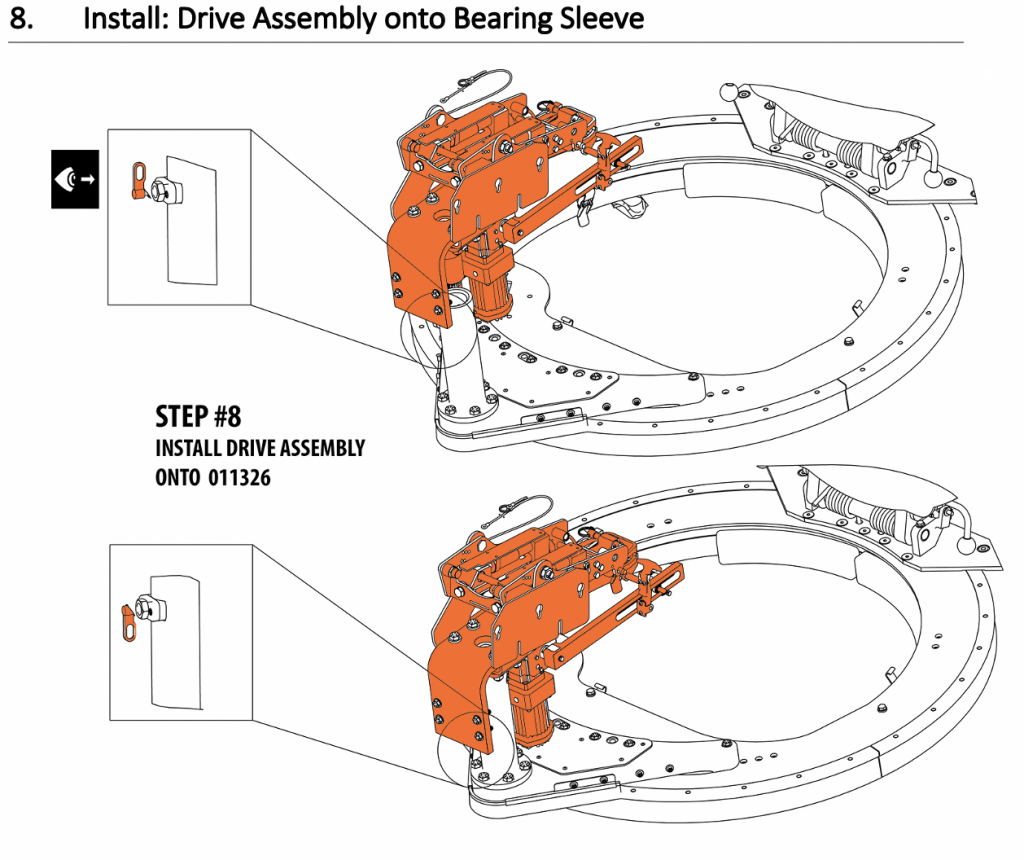 8. Install: Drive Assembly onto Bearing Sleeve

STEP #8
INSTALL DRIVE ASSEMBLY
ONTO 011326