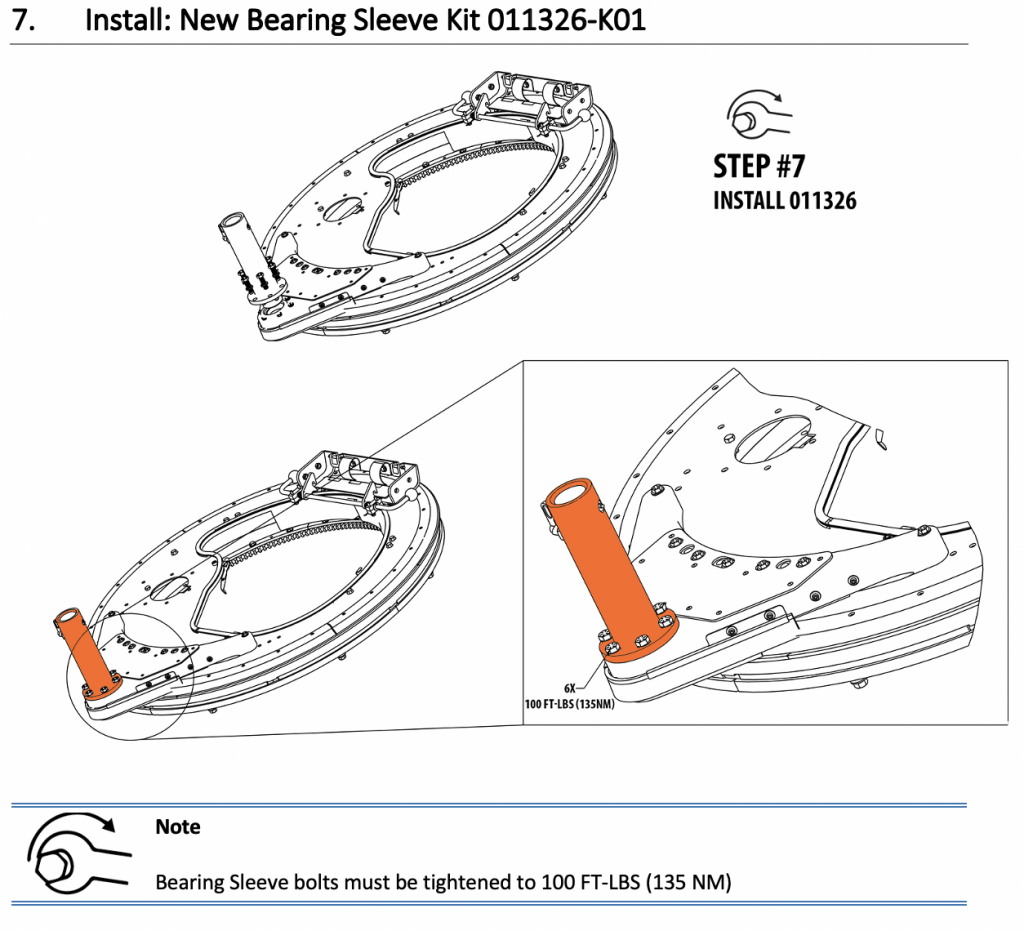 7. Install: New Bearing Sleeve Kit 011326-K01

STEP #7
INSTALL 011326

6X
100 FT-LBS (135NM)

Note

Bearing Sleeve bolts must be tightened to 100 FT-LBS (135 NM)