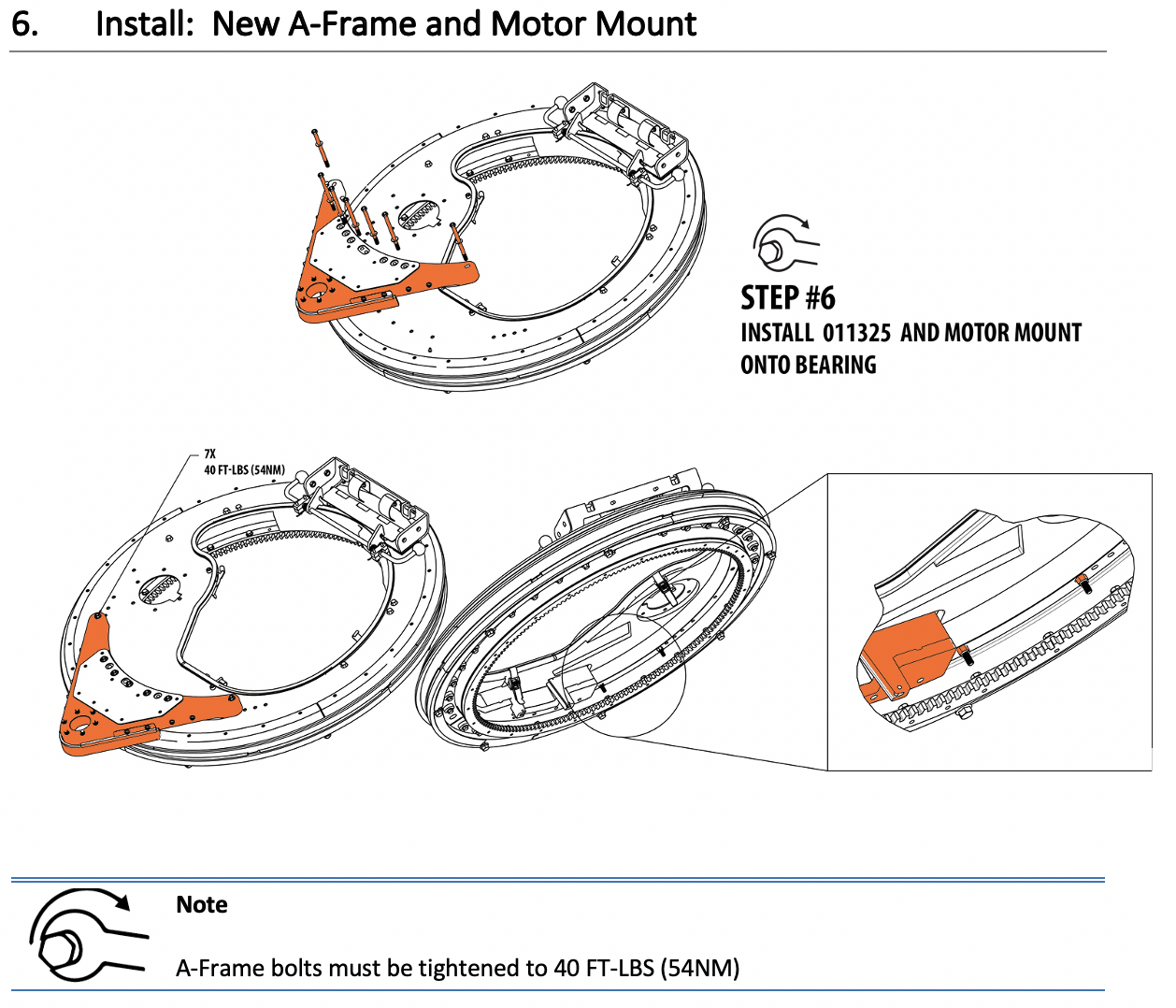 6. Install: New A-Frame and Motor Mount

STEP #6
INSTALL 011325 AND MOTOR MOUNT ONTO BEARING

7X
40 FT-LBS (54NM)

Note

A-Frame bolts must be tightened to 40 FT-LBS (54NM)