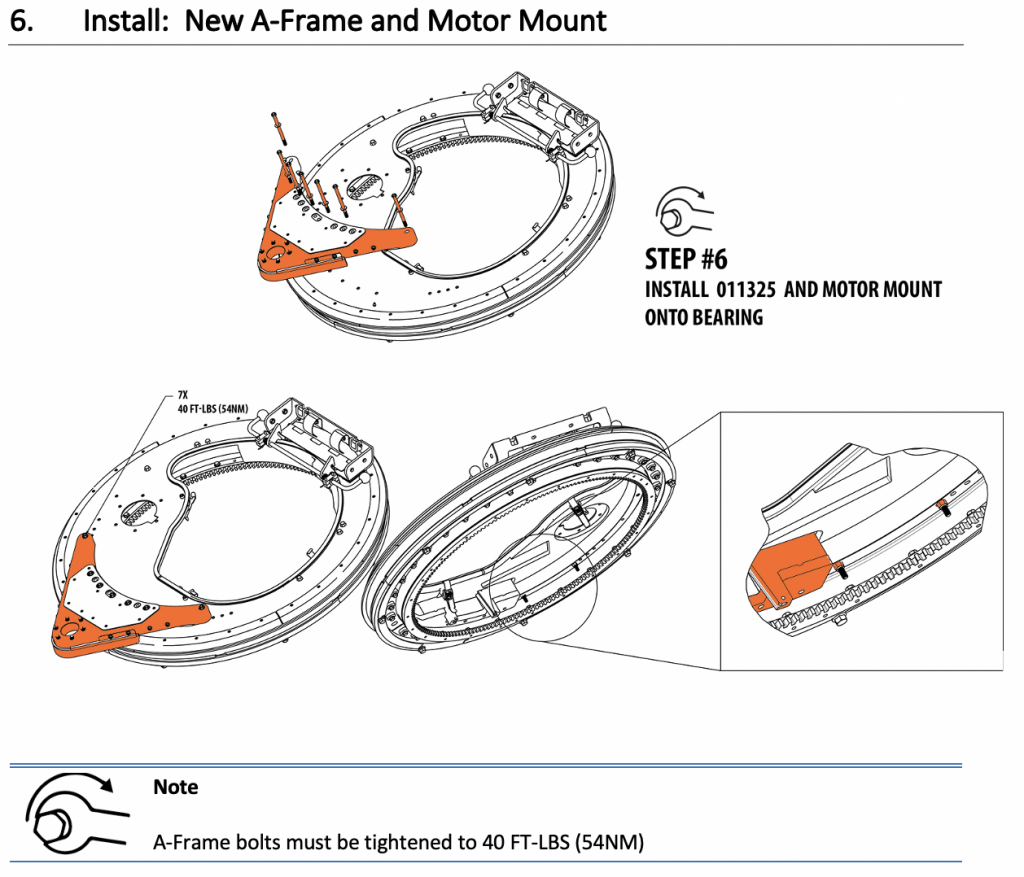 6. Install: New A-Frame and Motor Mount

STEP #6
INSTALL 011325 AND MOTOR MOUNT ONTO BEARING

7X
40 FT-LBS (54NM)

Note

A-Frame bolts must be tightened to 40 FT-LBS (54NM)