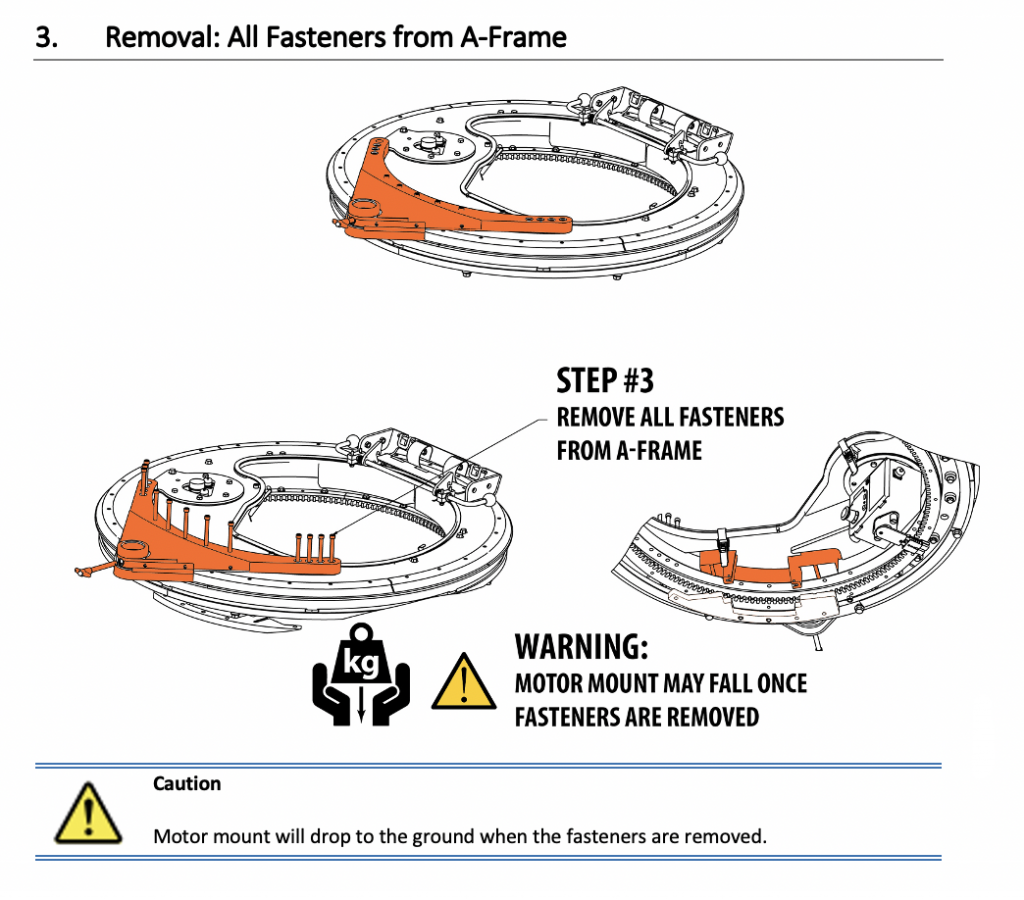 3. Removal: All Fasteners from A-Frame

STEP #3
REMOVE ALL FASTENERS FROM A-FRAME

kg

WARNING:
MOTOR MOUNT MAY FALL ONCE FASTENERS ARE REMOVED

Caution

Motor mount will drop to the ground when the fasteners are removed.