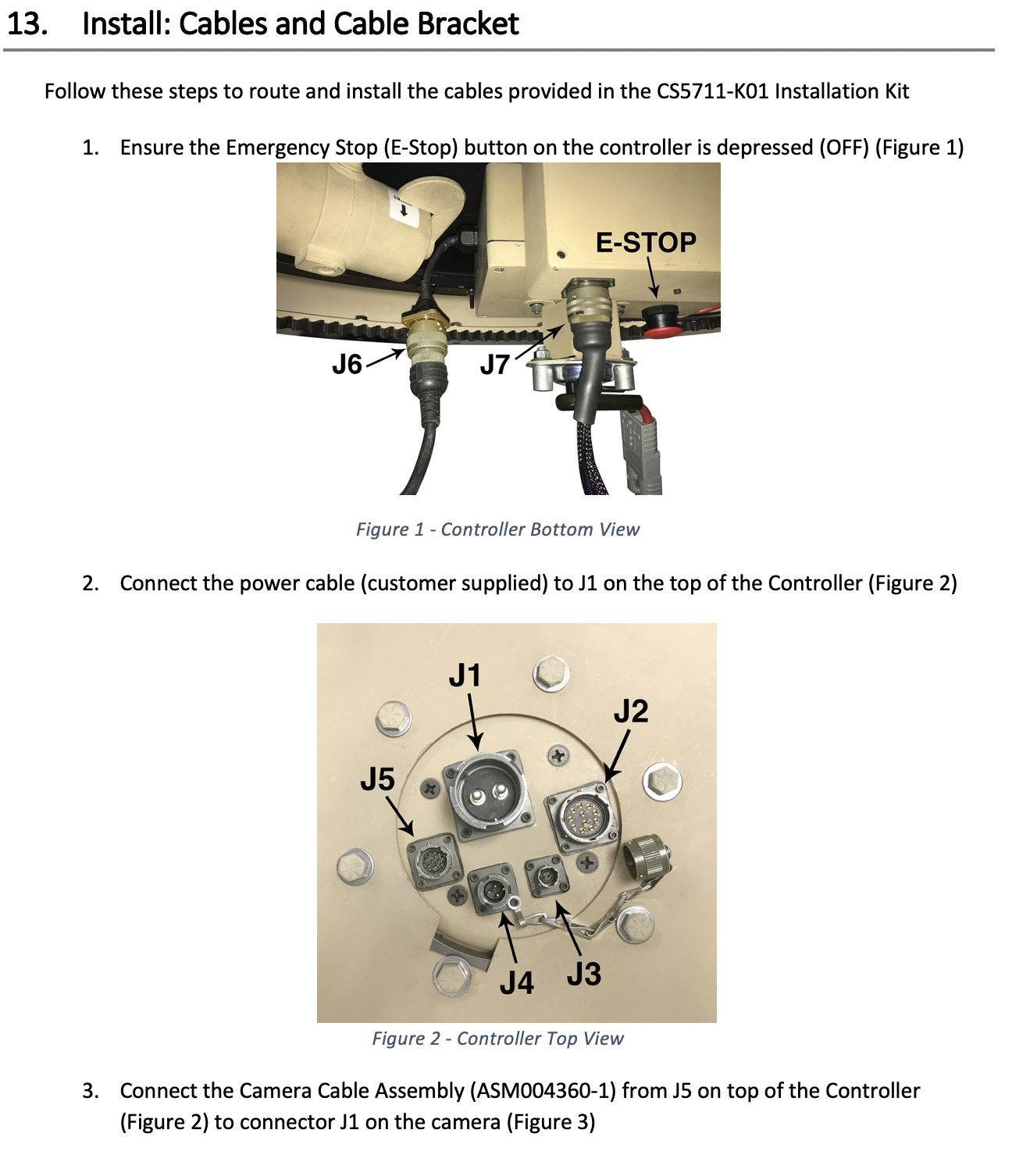 13. Install: Cables and Cable Bracket

Follow these steps to route and install the cables provided in the CS5711-K01 Installation Kit

1. Ensure the Emergency Stop (E-Stop) button on the controller is depressed (OFF) (Figure 1)

E-STOP
J6
J7

Figure 1 - Controller Bottom View

2. Connect the power cable (customer supplied) to J1 on the top of the Controller (Figure 2)

J1
J2
J5
J4
J3

Figure 2 - Controller Top View

3. Connect the Camera Cable Assembly (ASM004360-1) from J5 on top of the Controller (Figure 2) to connector J1 on the camera (Figure 3)