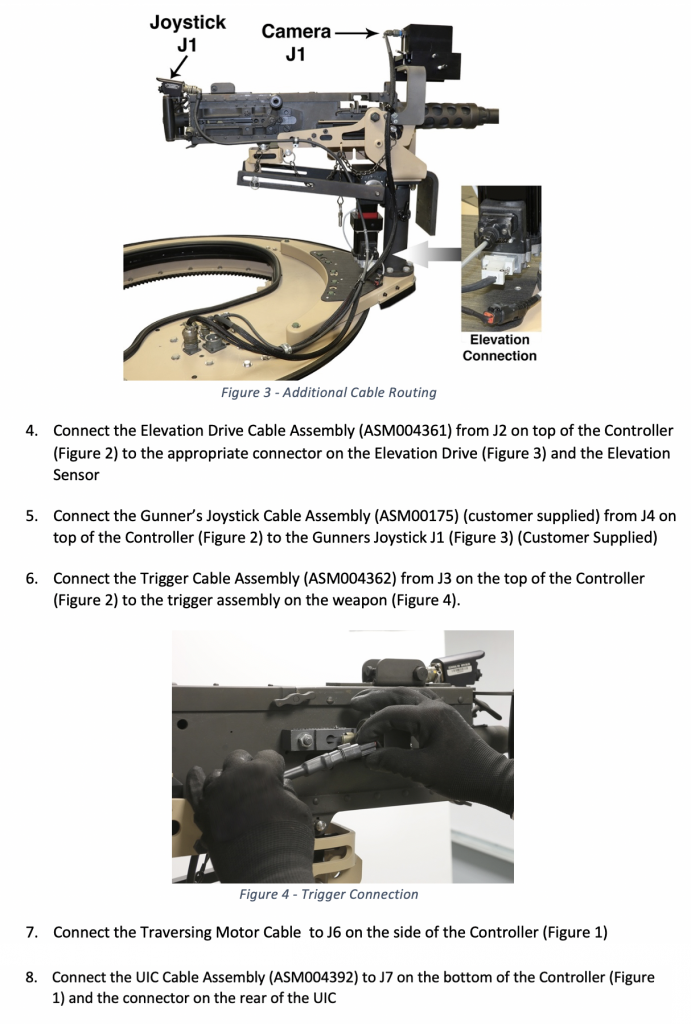 Joystick
J1

Camera
J1

Elevation
Connection

Figure 3 - Additional Cable Routing

4. Connect the Elevation Drive Cable Assembly (ASM004361) from J2 on top of the Controller (Figure 2) to the appropriate connector on the Elevation Drive (Figure 3) and the Elevation Sensor

5. Connect the Gunner's Joystick Cable Assembly (ASM00175) (customer supplied) from J4 on top of the Controller (Figure 2) to the Gunners Joystick J1 (Figure 3) (Customer Supplied)

6. Connect the Trigger Cable Assembly (ASM004362) from J3 on the top of the Controller (Figure 2) to the trigger assembly on the weapon (Figure 4).

Figure 4 - Trigger Connection

7. Connect the Traversing Motor Cable to J6 on the side of the Controller (Figure 1)

8. Connect the UIC Cable Assembly (ASM004392) to J7 on the bottom of the Controller (Figure 1) and the connector on the rear of the UIC