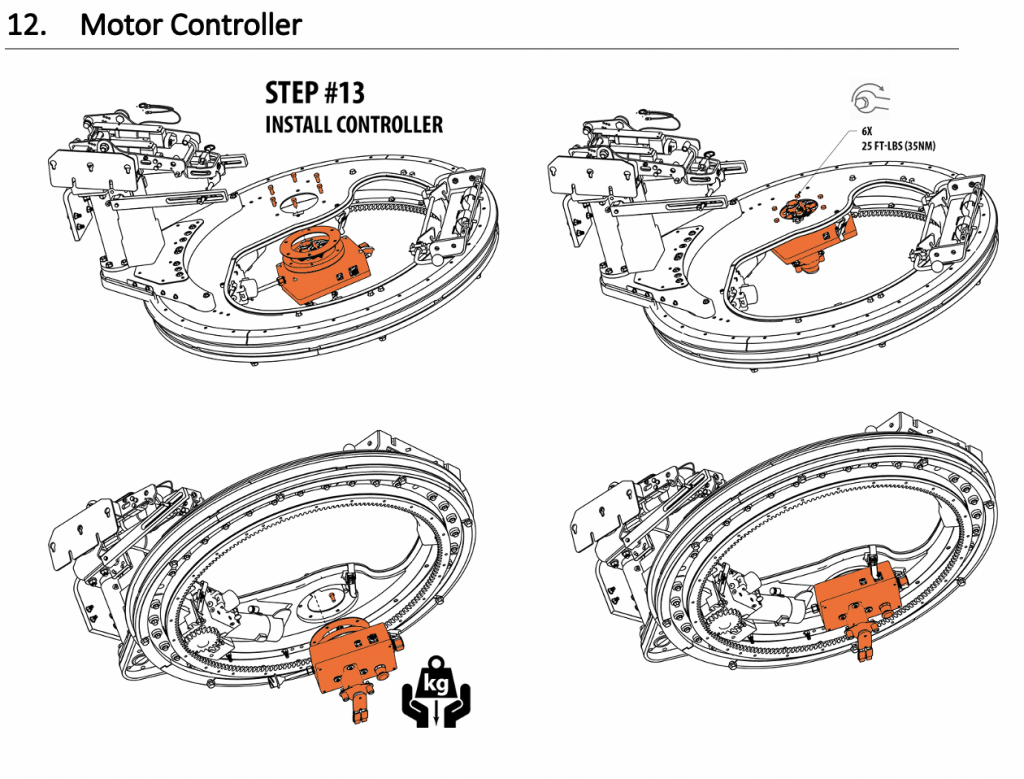 12. Motor Controller

STEP #13
INSTALL CONTROLLER

6X
25 FT-LBS (35NM)

kg