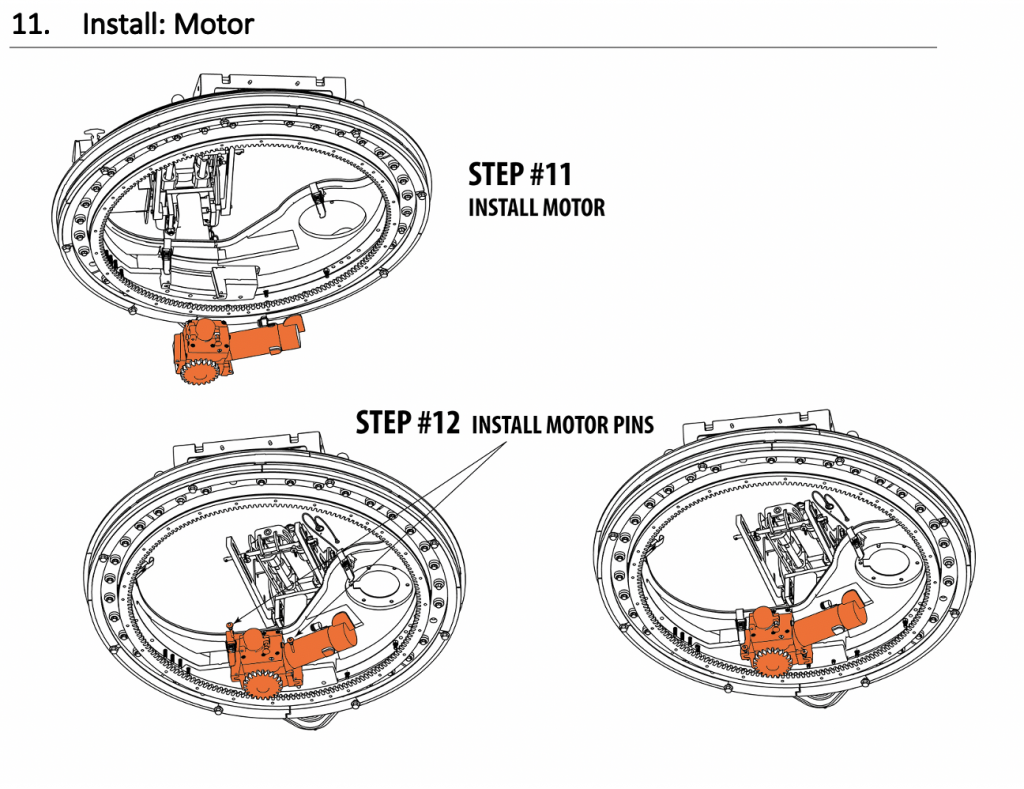 11. Install: Motor

STEP #11
INSTALL MOTOR

STEP #12 INSTALL MOTOR PINS