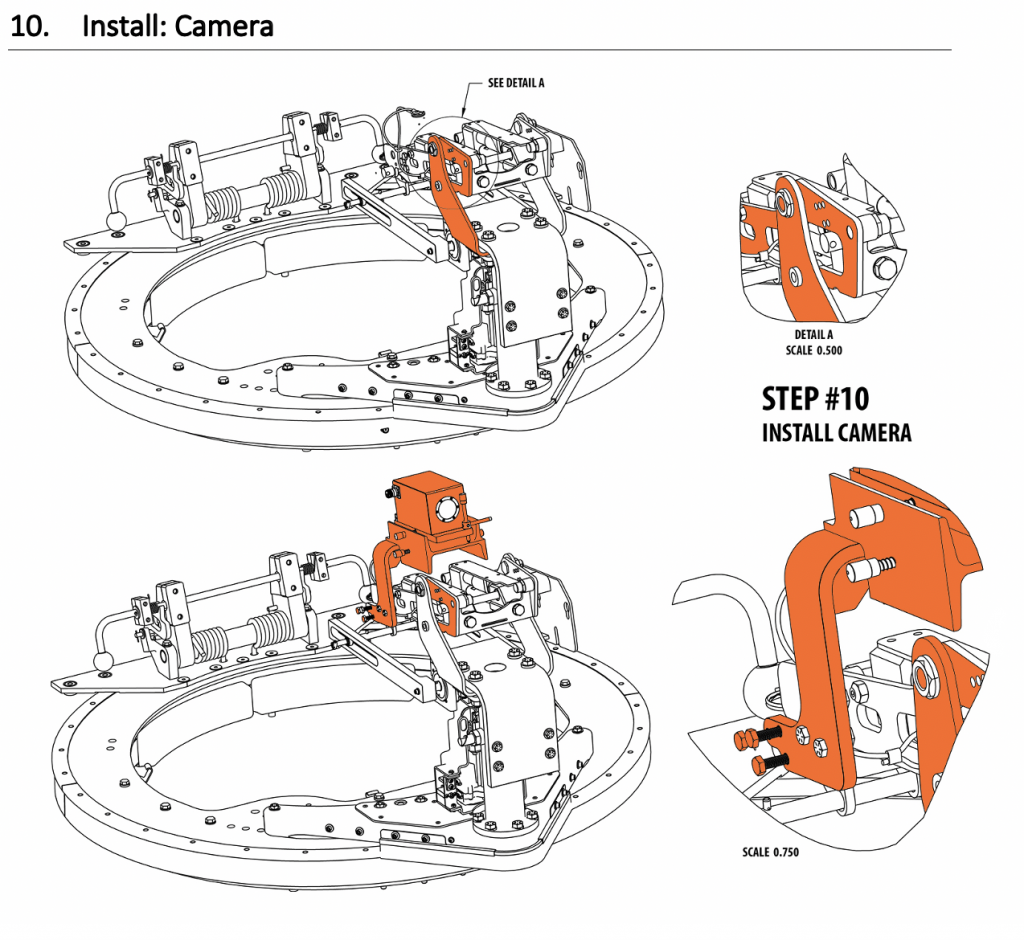 10. Install: Camera

SEE DETAIL A

DETAIL A
SCALE 0.500

STEP #10
INSTALL CAMERA

SCALE 0.750