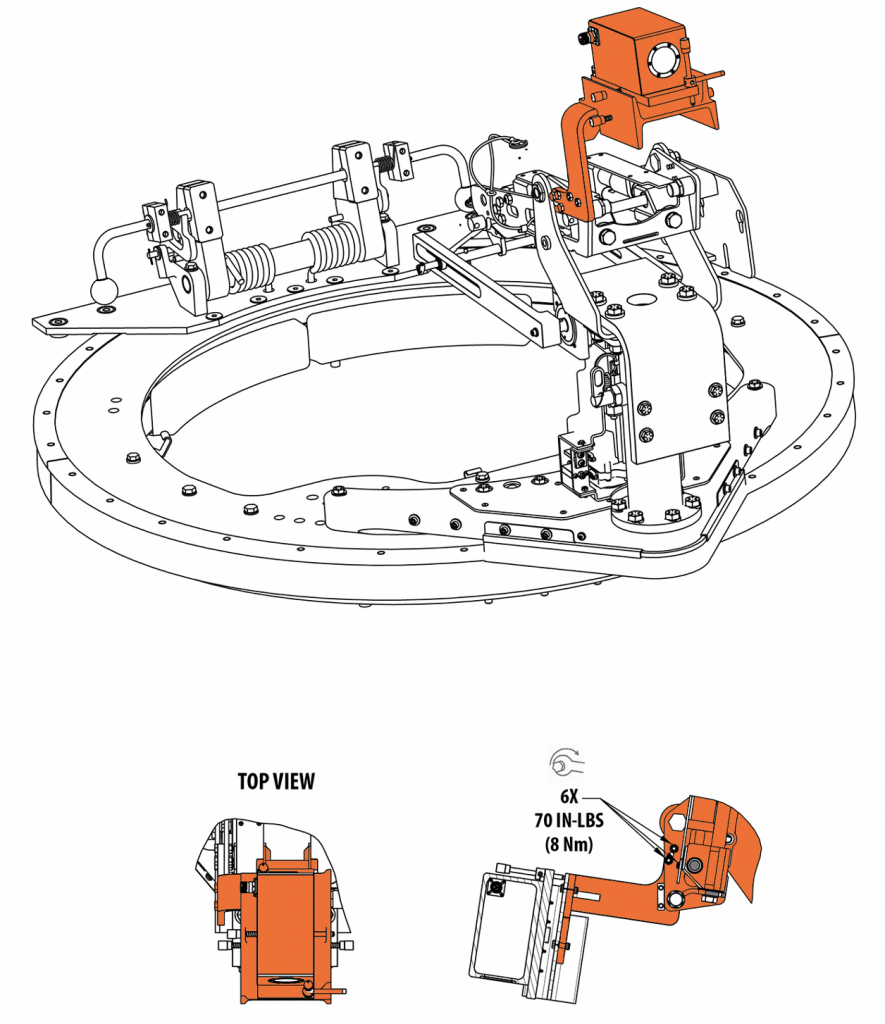 TOP VIEW

6X
70 IN-LBS
(8 Nm)